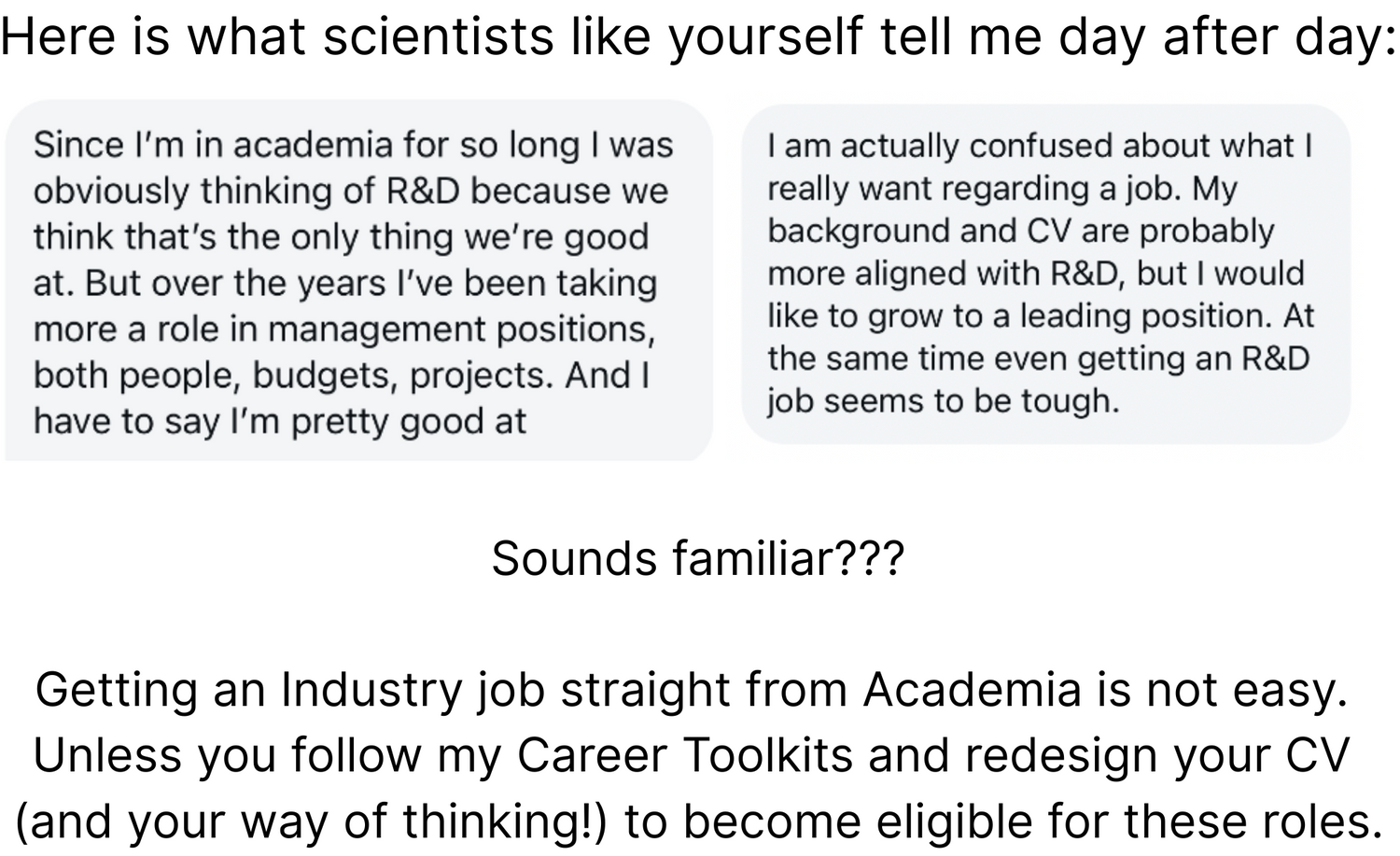 Here is what scientists like yourself tell me day after day:

Since I'm in academia for so long I was obviously thinking of R&D because we think that's the only thing we're good at. But over the years I've been taking more a role in management positions, both people, budgets, projects. And I have to say I'm pretty good at

I am actually confused about what I really want regarding a job. My background and CV are probably more aligned with R&D, but I would like to grow to a leading position. At the same time even getting an R&D job seems to be tough.

Sounds familiar???

Getting an Industry job straight from Academia is not easy. Unless you follow my Career Toolkits and redesign your CV (and your way of thinking!) to become eligible for these roles.